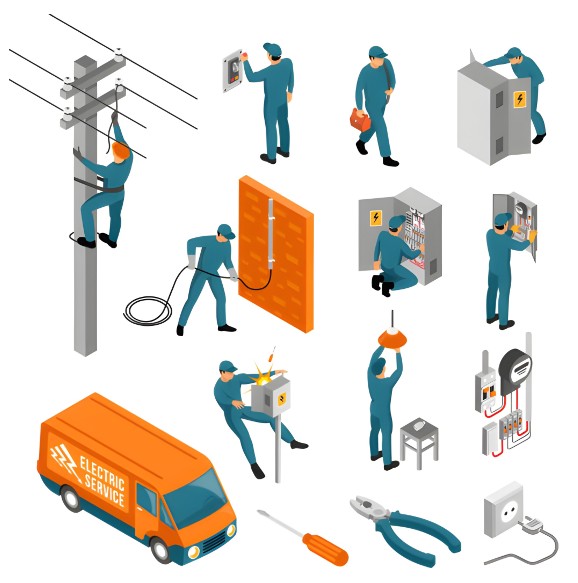 ELECTRIC SERVICE